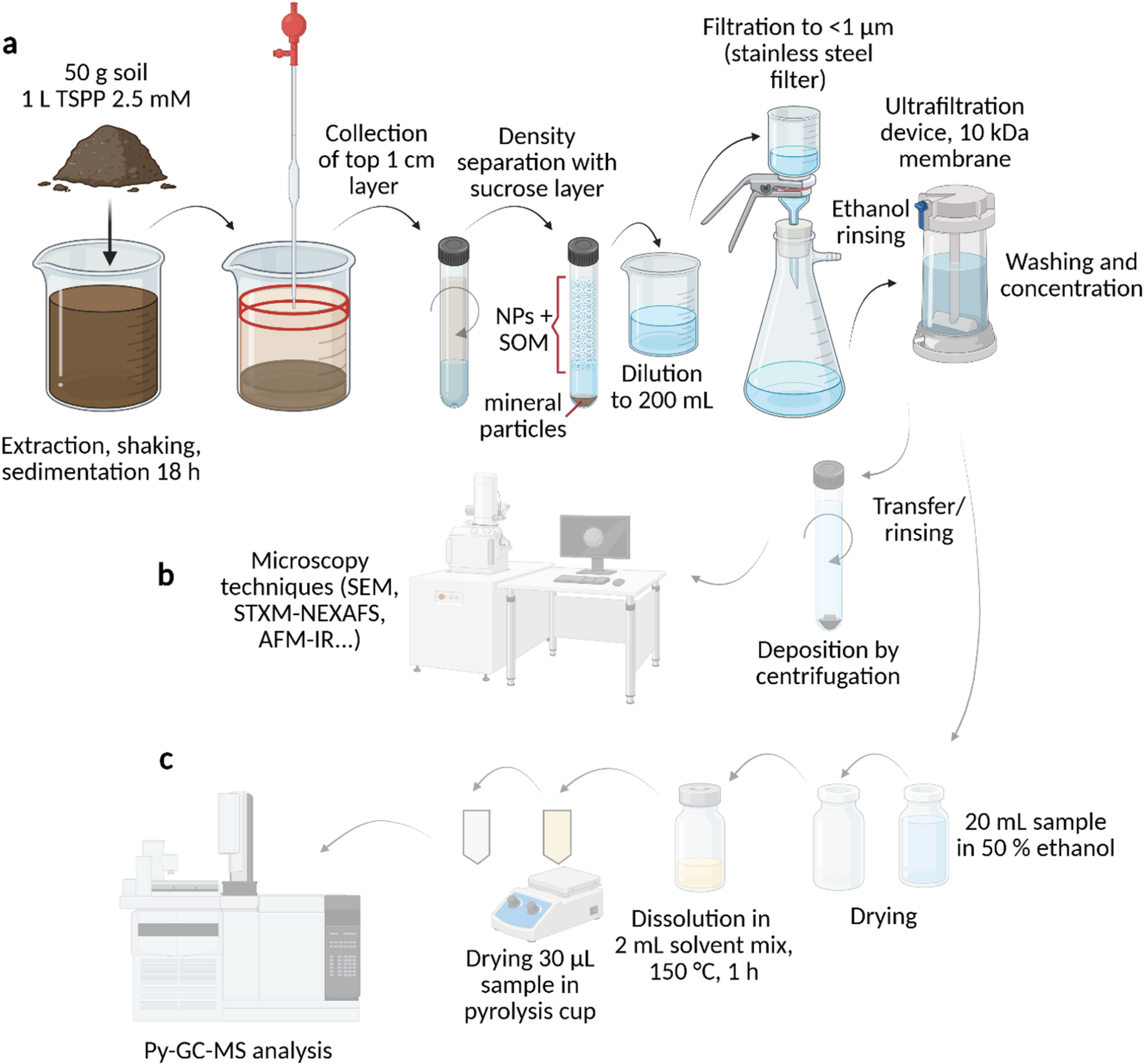 a

50 g soil
1 L TSPP 2.5 mM

Extraction, shaking, sedimentation 18 h

Collection of top 1 cm layer

Density separation with sucrose layer

NPs + SOM

mineral particles

Dilution to 200 mL

Filtration to <1 µm (stainless steel filter)

Ethanol rinsing

Ultrafiltration device, 10 kDa membrane

Washing and concentration

Transfer/ rinsing

Deposition by centrifugation

b

Microscopy techniques (SEM, STXM-NEXAFS, AFM-IR...)

c

20 mL sample in 50 % ethanol

Drying

Dissolution in 2 mL solvent mix, 150 °C, 1 h

Drying 30 µL sample in pyrolysis cup

Py-GC-MS analysis