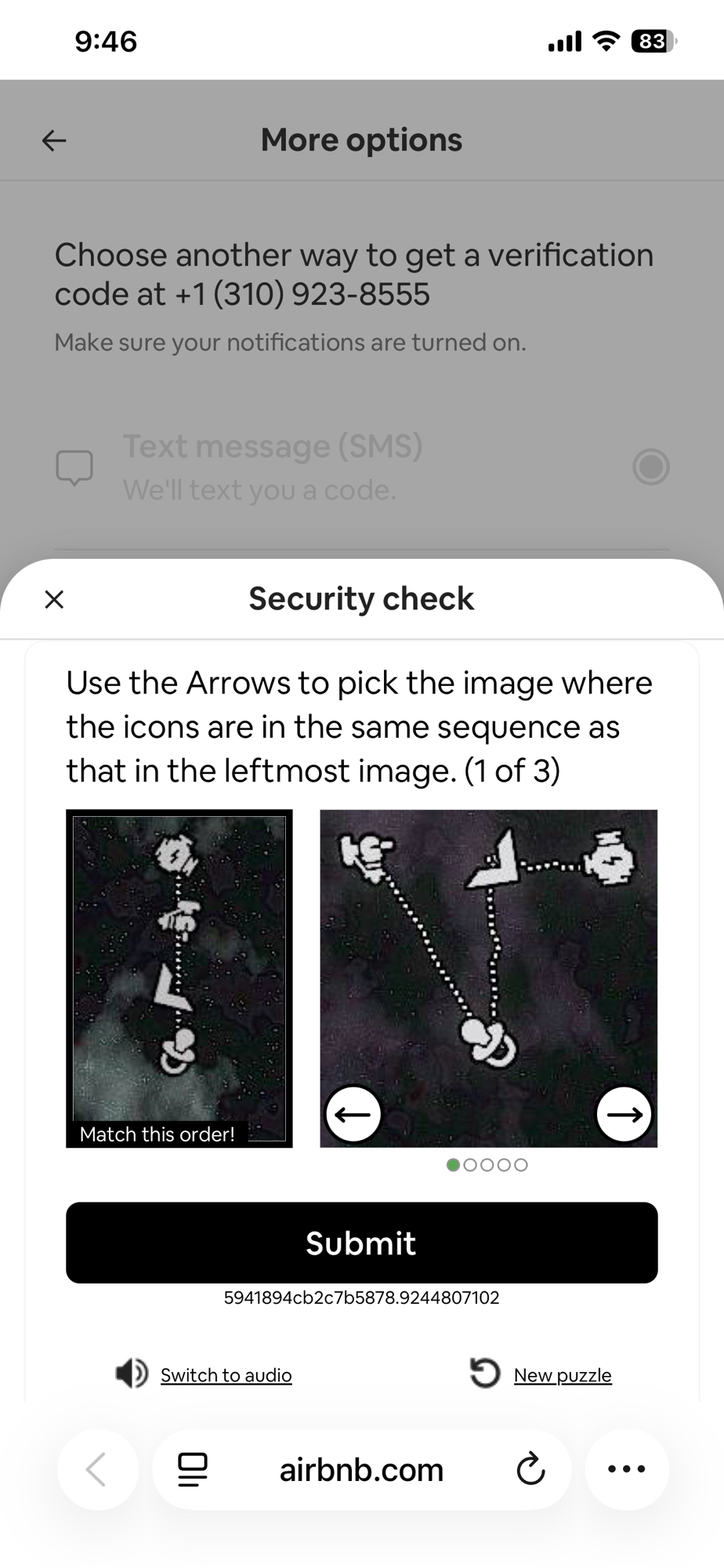 9:46

83

More options

Choose another way to get a verification code at +1 (310) 923-8555

Make sure your notifications are turned on.

Text message (SMS)
We'll text you a code.

Security check

Use the Arrows to pick the image where the icons are in the same sequence as that in the leftmost image. (1 of 3)

Match this order!

Submit

5941894cb2c7b5878.9244807102

Switch to audio

New puzzle

airbnb.com